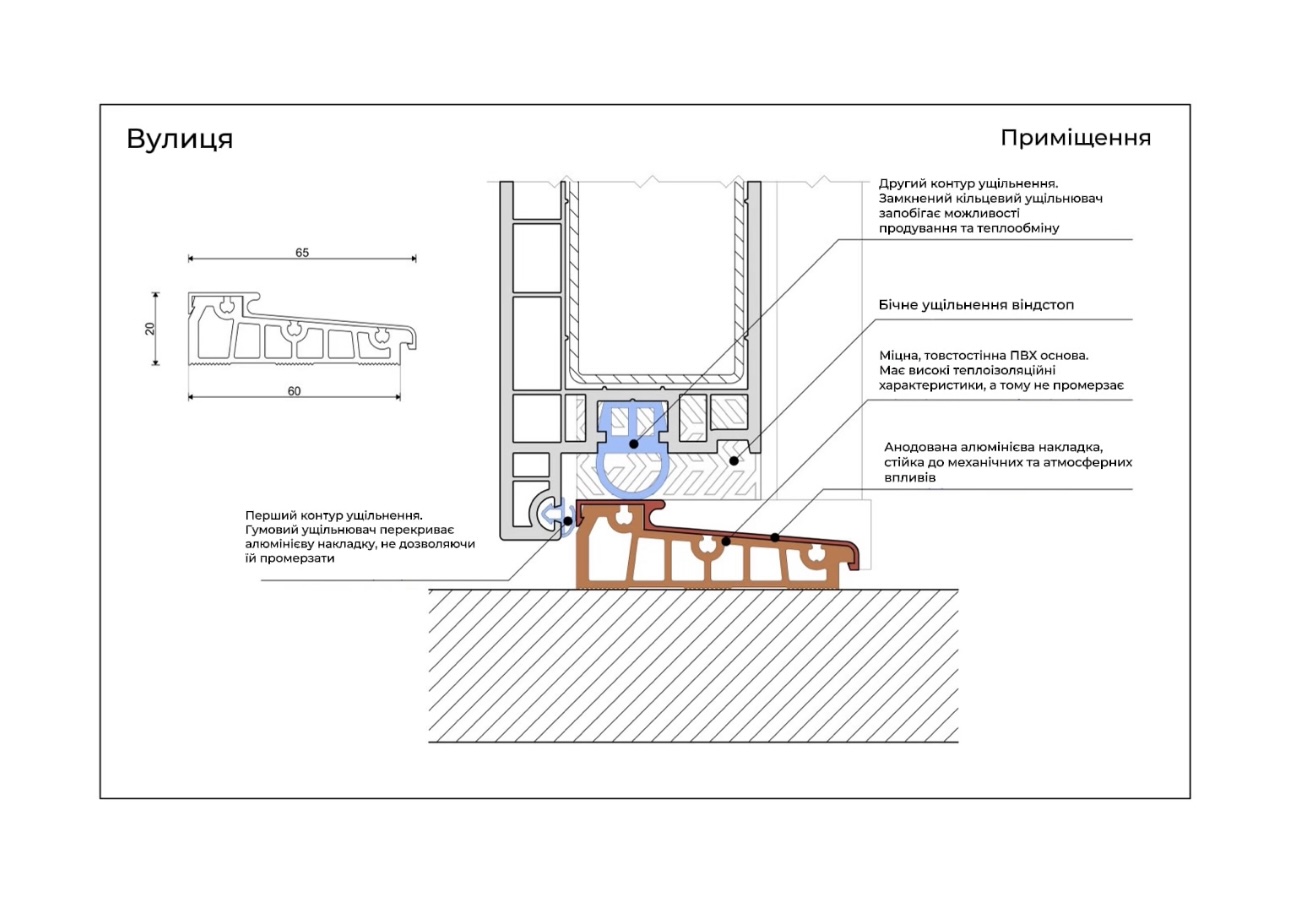 Вулиця

Приміщення

65

20

60

Другий контур ущільнення. Замкнений кільцевий ущільнювач запобігає можливості продування та теплообміну

Бічне ущільнення віндстоп

Міцна, товстостінна ПВХ основа. Має високі теплоізоляційні характеристики, а тому не промерзає

Анодована алюмінієва накладка, стійка до механічних та атмосферних впливів

Перший контур ущільнення. Гумовий ущільнювач перекриває алюмінієву накладку, не дозволяючи їй промерзати