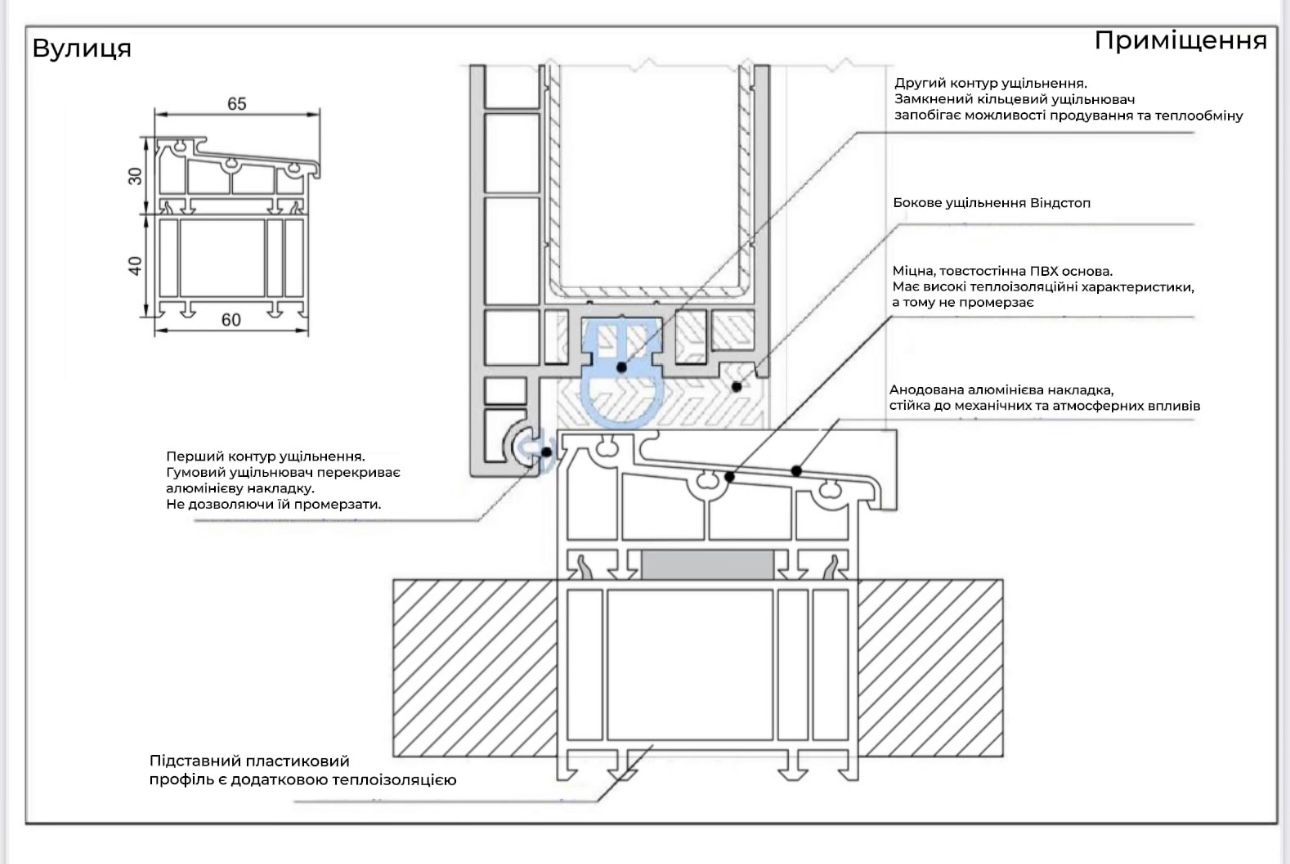 Вулиця

Приміщення

65

30

40

60

Другий контур ущільнення.
Замкнений кільцевий ущільнювач
запобігає можливості продування та теплообміну

Бокове ущільнення Віндстоп

Міцна, товстостінна ПВХ основа.
Має високі теплоізоляційні характеристики,
а тому не промерзає

Анодована алюмінієва накладка,
стійка до механічних та атмосферних впливів

Перший контур ущільнення.
Гумовий ущільнювач перекриває
алюмінієву накладку.
Не дозволяючи їй промерзати.

Підставний пластиковий
профіль є додатковою теплоізоляцією